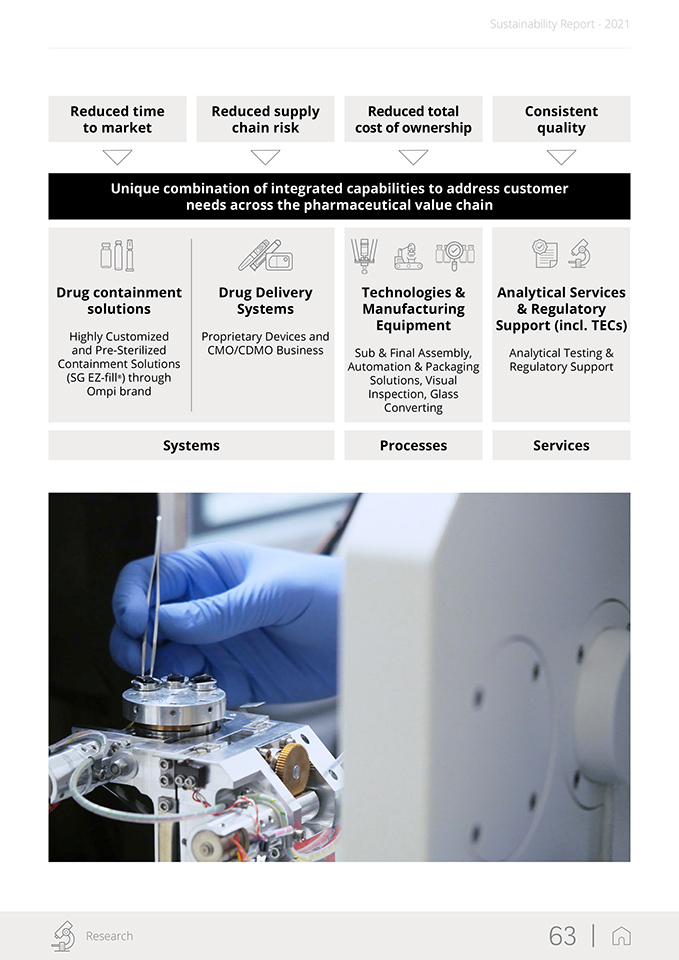 Sustainability Report - 2021

Reduced time to market

Reduced supply chain risk

Reduced total cost of ownership

Consistent quality

Unique combination of integrated capabilities to address customer needs across the pharmaceutical value chain

Drug containment solutions

Highly Customized and Pre-Sterilized Containment Solutions (SG EZ-fill®) through Ompi brand

Drug Delivery Systems

Proprietary Devices and CMO/CDMO Business

Technologies & Manufacturing Equipment

Sub & Final Assembly, Automation & Packaging Solutions, Visual Inspection, Glass Converting

Analytical Services & Regulatory Support (incl. TECs)

Analytical Testing & Regulatory Support

Systems

Processes

Services

Research

63